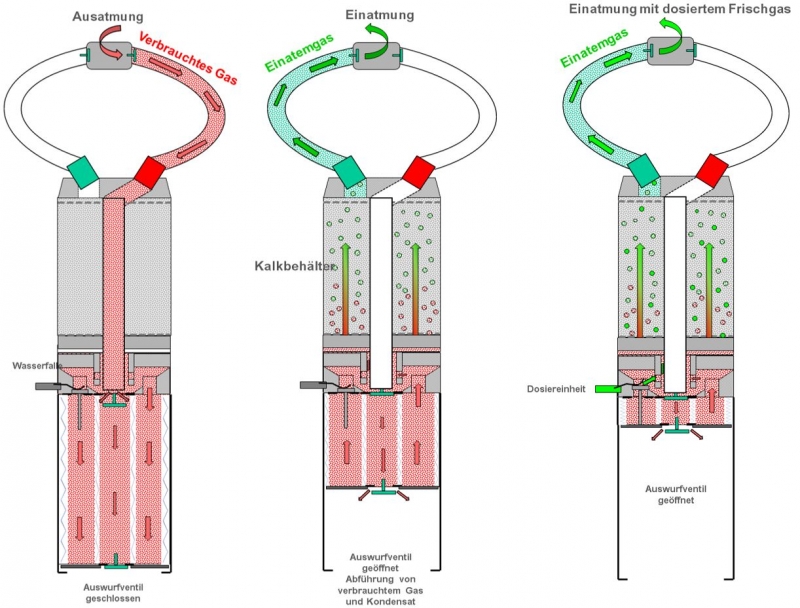 Ausatmung

Verbrauchtes Gas

Wasserfalle

Auswurfventil geschlossen

Einatmung

Einatemgas

Kalkbehälter

Auswurfventil geöffnet Abführung von verbrauchtem Gas und Kondensat

Einatmung mit dosiertem Frischgas

Einatemgas

Dosiereinheit

Auswurfventil geöffnet